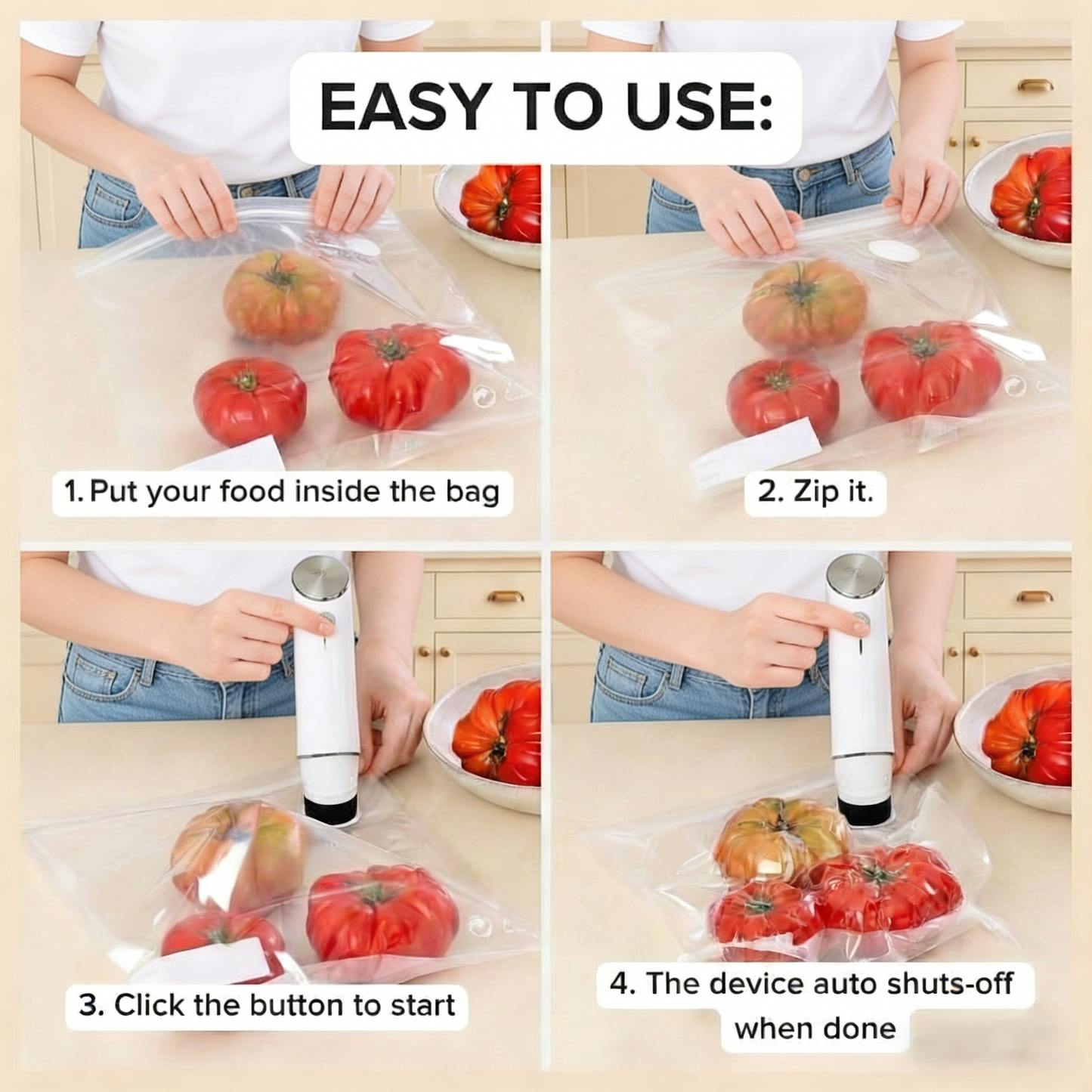 EASY TO USE:

1. Put your food inside the bag

2. Zip it.

3. Click the button to start

4. The device auto shuts-off when done